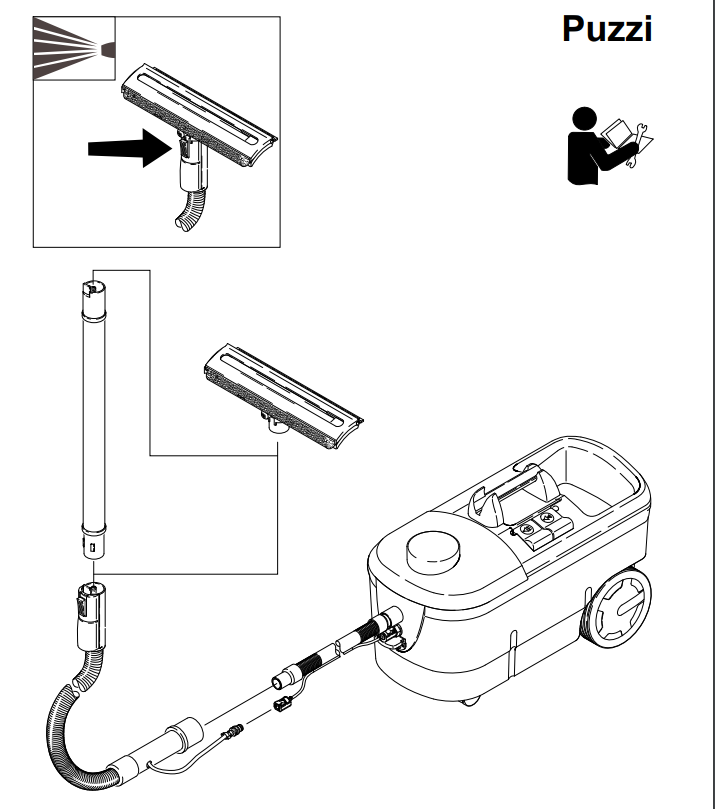 Puzzi